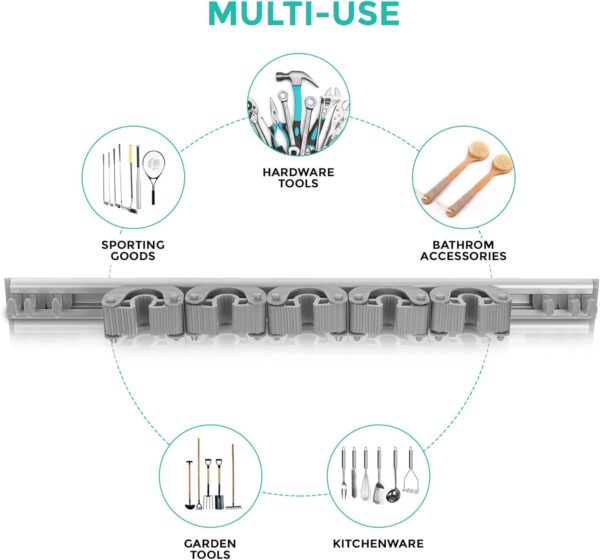 MULTI-USE

HARDWARE TOOLS

SPORTING GOODS

BATHROM ACCESSORIES

GARDEN TOOLS

KITCHENWARE